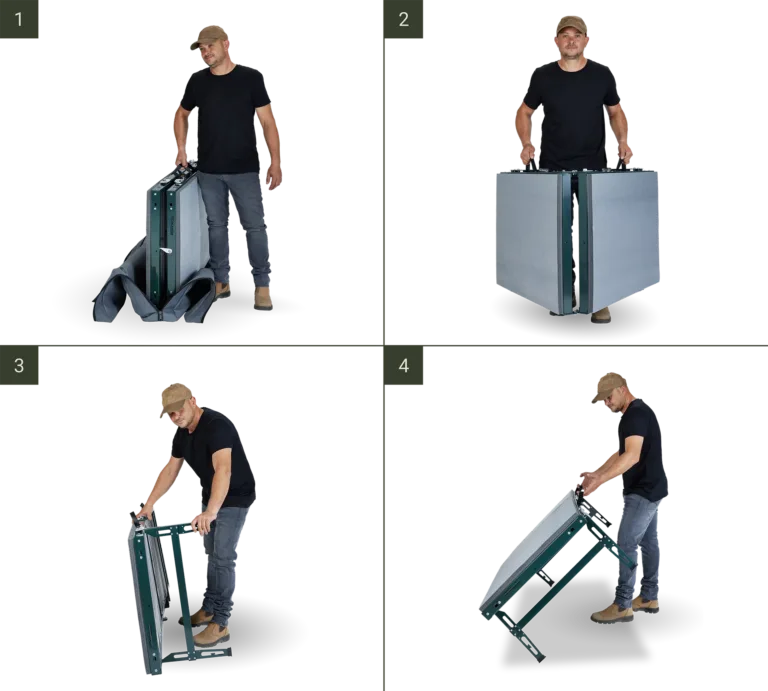 1

2

3

4